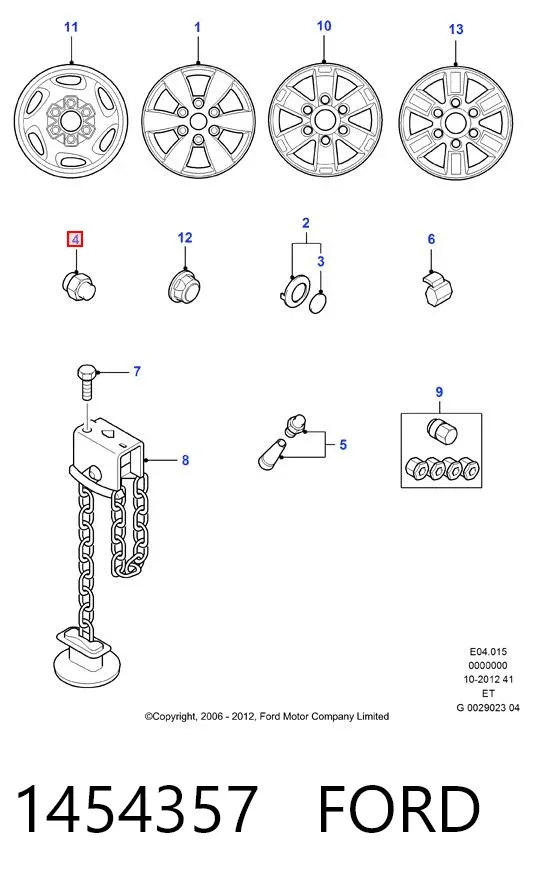 11
1
10
13

4
12
2
3
6

7
8
5
9

E04.015
0000000
10-2012 41
ET
G 0029023 04

©Copyright, 2006 - 2012, Ford Motor Company Limited

1454357 FORD