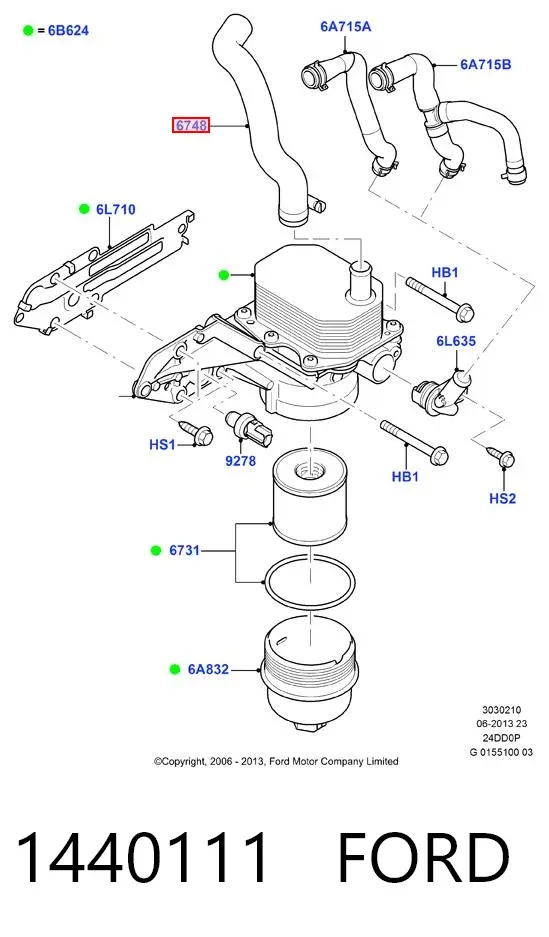 = 6B624

6A715A

6A715B

6748

6L710

HB1

6L635

HS1

9278

HB1

HS2

6731

6A832

3030210
06-2013 23
24DD0P
G 0155100 03

©Copyright, 2006 - 2013, Ford Motor Company Limited

1440111 FORD