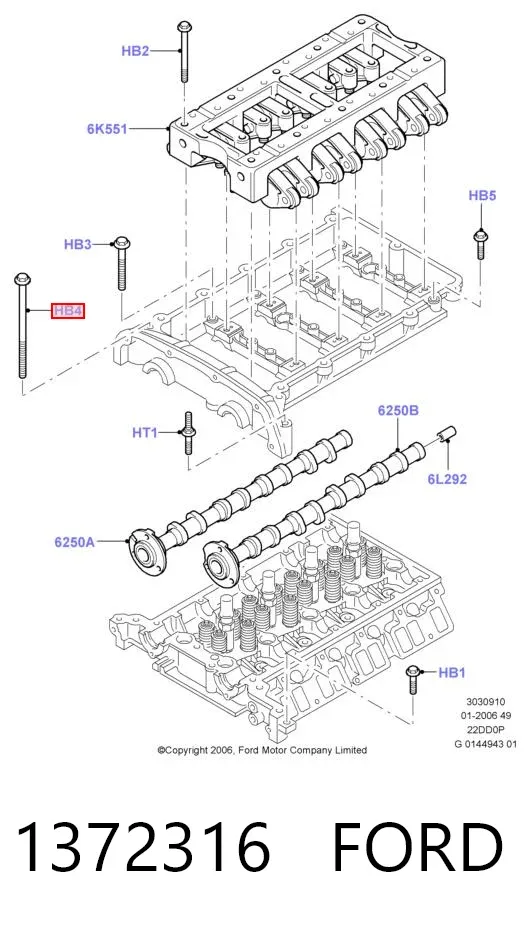 HB2

6K551

HB5

HB3

HB4

HT1

6250B

6L292

6250A

HB1

3030910
01-2006 49
22DD0P
G 0144943 01

©Copyright 2006, Ford Motor Company Limited

1372316 FORD