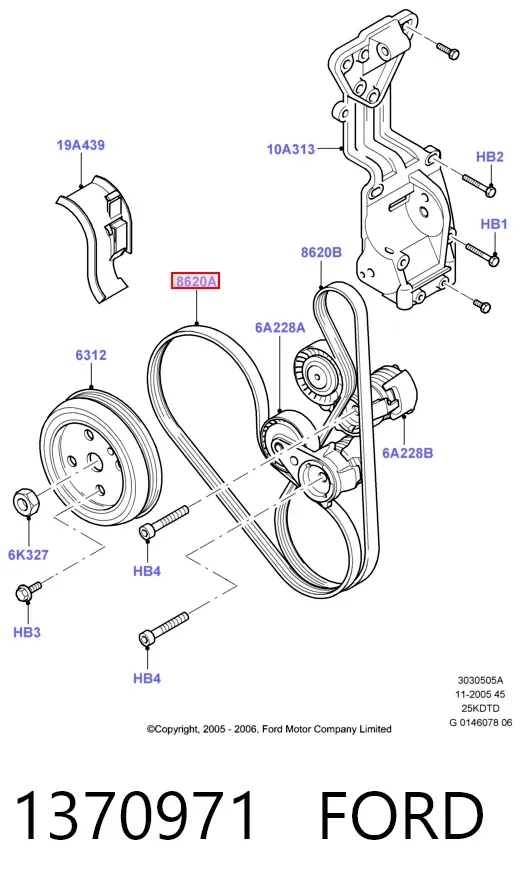 19A439

10A313

HB2

HB1

8620B

8620A

6A228A

6312

6A228B

6K327

HB4

HB3

HB4

3030505A
11-2005 45
25KDTD
G 0146078 06

©Copyright, 2005 - 2006, Ford Motor Company Limited

1370971 FORD