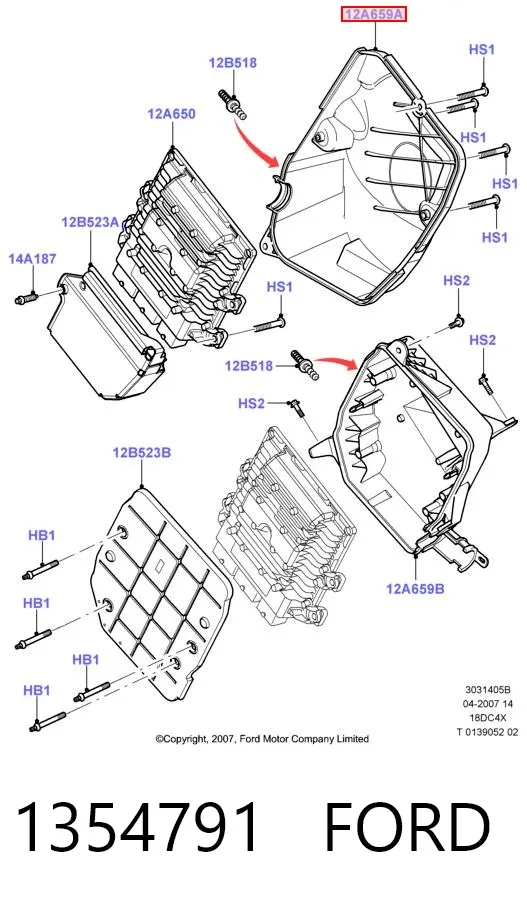 12A659A

12B518

HS1

12A650

HS1

HS1

HS1

12B523A

14A187

HS1

HS2

HS2

12B518

HS2

12B523B

HB1

HB1

HB1

HB1

12A659B

3031405B
04-2007 14
18DC4X
T 0139052 02

©Copyright, 2007, Ford Motor Company Limited

1354791 FORD