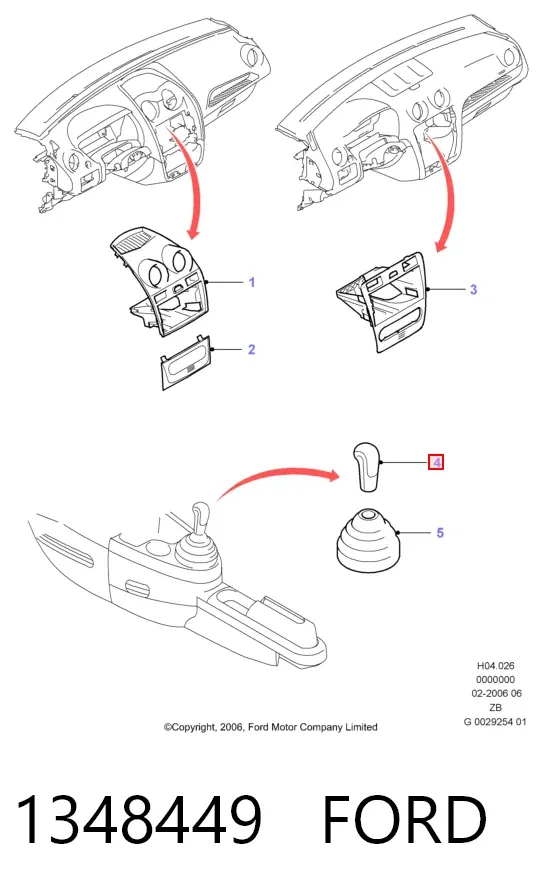 1
2
3
4
5

H04.026
0000000
02-2006 06
ZB
G 0029254 01

©Copyright, 2006, Ford Motor Company Limited

1348449 FORD