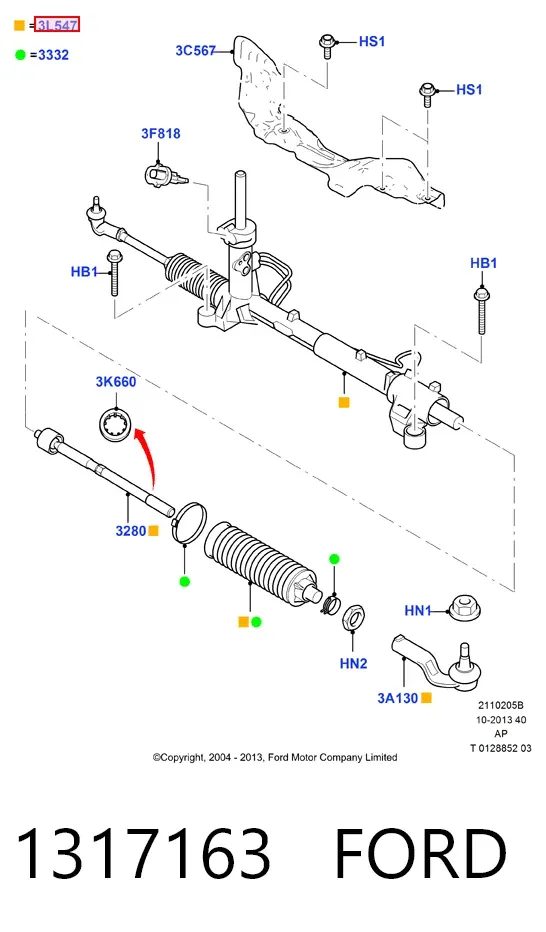 =3L547

=3332

3C567

HS1

HS1

3F818

HB1

HB1

3K660

3280

HN1

HN2

3A130

2110205B
10-2013 40
AP
T 0128852 03

©Copyright, 2004 - 2013, Ford Motor Company Limited

1317163 FORD