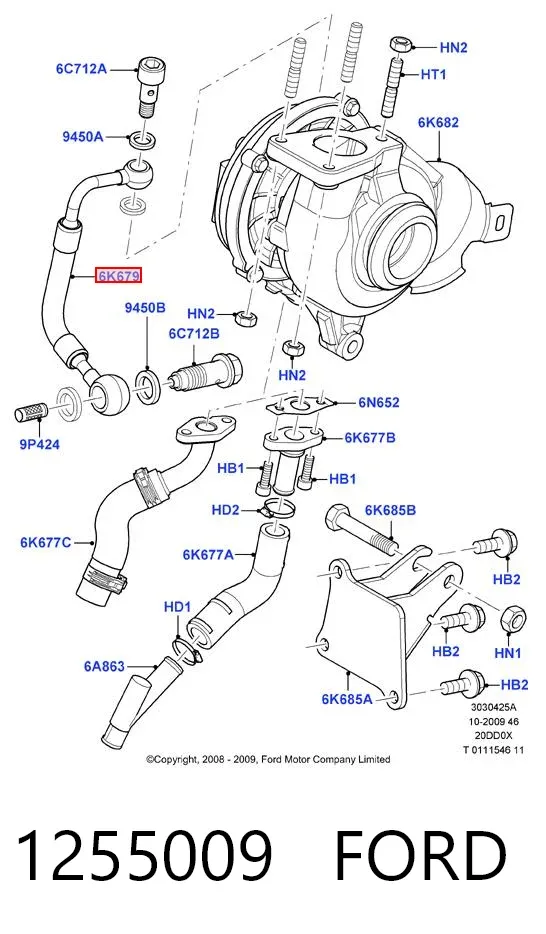 6C712A
HN2
HT1
9450A
6K682
6K679
9450B
HN2
6C712B
HN2
6N652
9P424
6K677B
HB1
HB1
HD2
6K685B
6K677C
6K677A
HB2
HD1
HB2
HN1
6A863
6K685A
HB2
3030425A
10-2009 46
20DD0X
T 0111546 11
©Copyright, 2008 - 2009, Ford Motor Company Limited

1255009 FORD