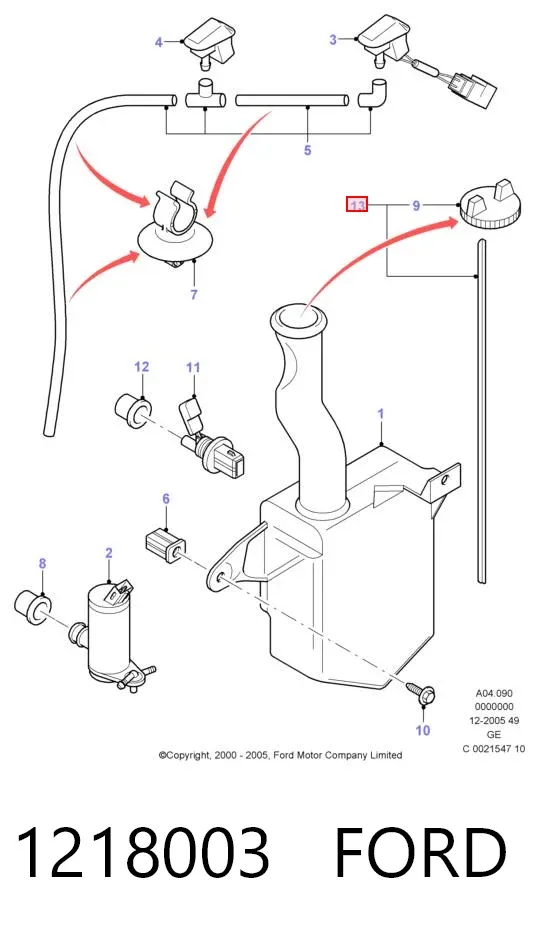 4
3
5
13
9
7
12
11
1
6
8
2
10

A04.090
0000000
12-2005 49
GE
C 0021547 10

©Copyright, 2000 - 2005, Ford Motor Company Limited

1218003 FORD