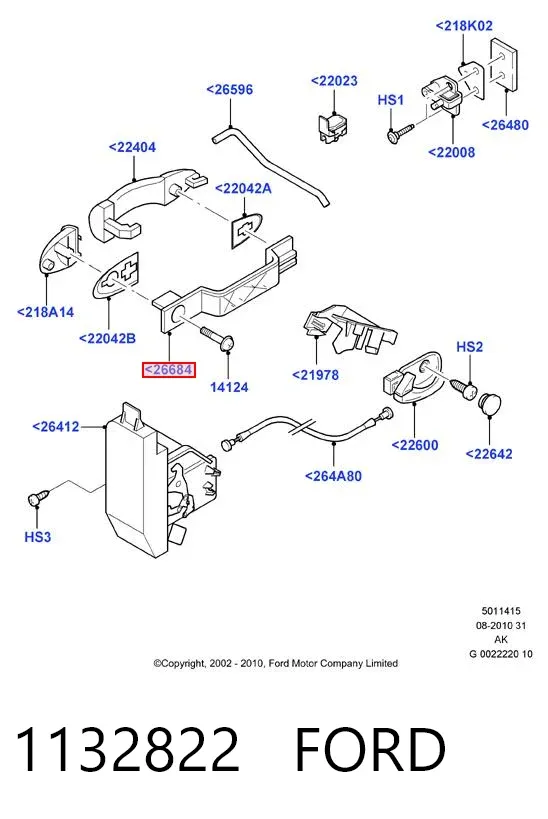 <218K02
<22023
<26596
HS1
<26480
<22008
<22404
<22042A
<218A14
<22042B
<26684
14124
<21978
HS2
<26412
<22600
<22642
<264A80
HS3

5011415
08-2010 31
AK
G 0022220 10

©Copyright, 2002 - 2010, Ford Motor Company Limited

1132822 FORD