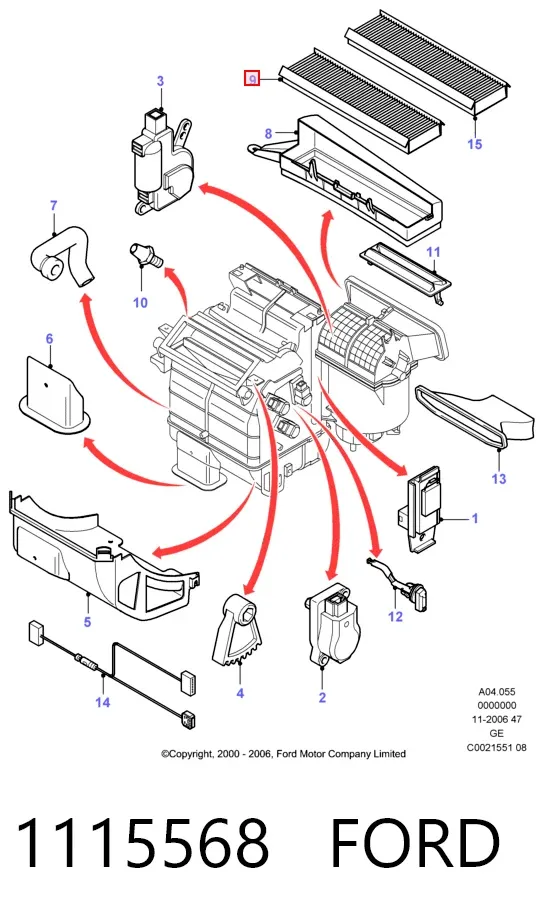 9
3
15
8
7
11
10
6
13
1
5
12
4
2
14

A04.055
0000000
11-2006 47
GE
C0021551 08

©Copyright, 2000 - 2006, Ford Motor Company Limited

1115568 FORD