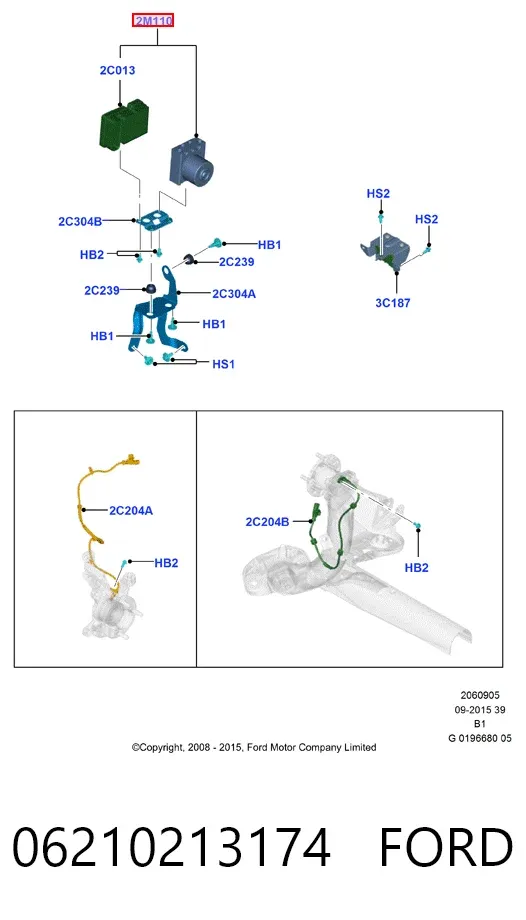 2M110

2C013

2C304B

HB2

HB1

2C239

2C239

2C304A

HB1

HB1

HS1

HS2

HS2

3C187

2C204A

HB2

2C204B

HB2

2060905
09-2015 39
B1
G 0196680 05

©Copyright, 2008 - 2015, Ford Motor Company Limited

06210213174 FORD