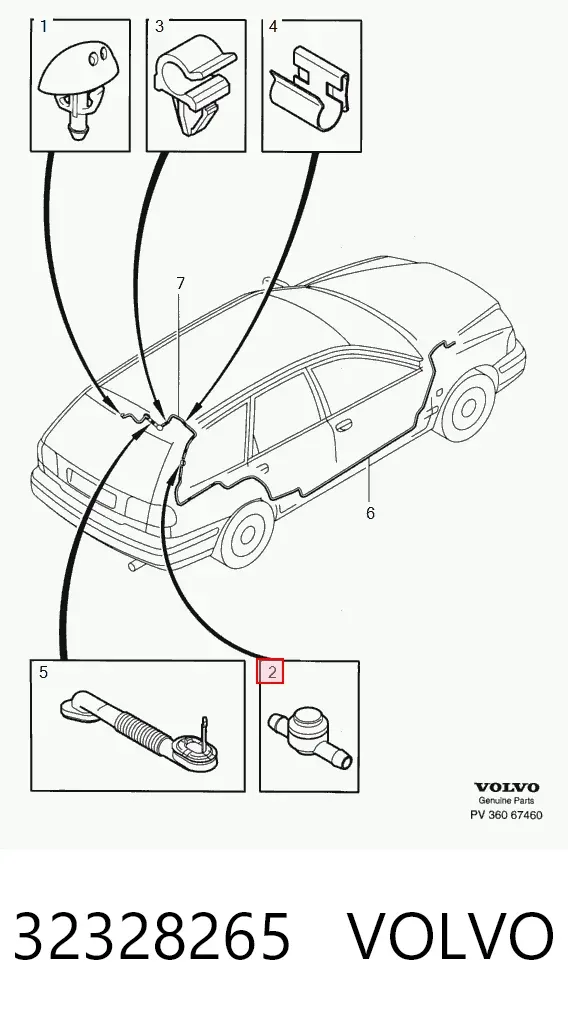 1
3
4
7
6
5
2

VOLVO
Genuine Parts
PV 360 67460

32328265 VOLVO