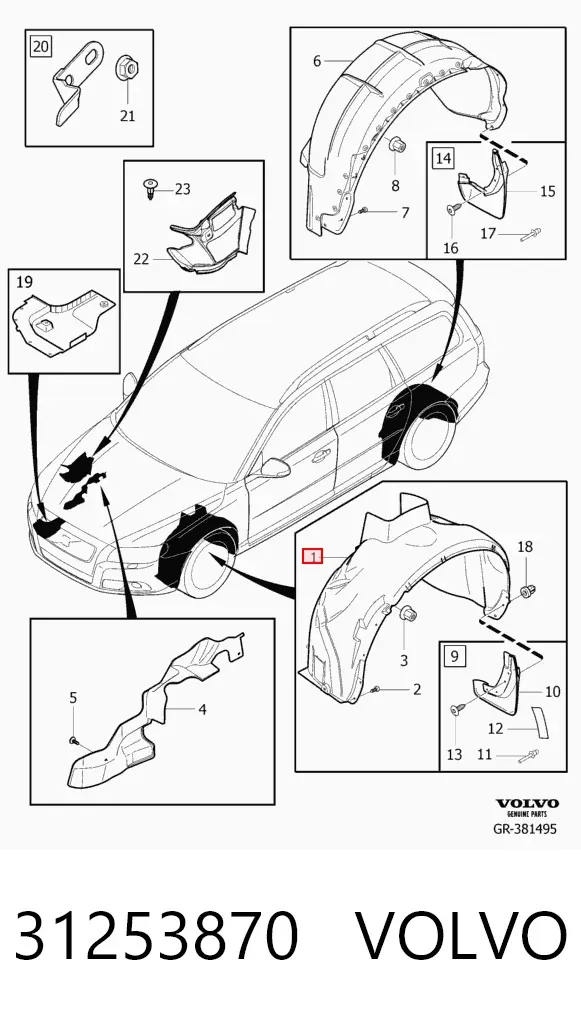 20
21
6
8
7
14
15
16
17
23
22
19
1
18
3
2
9
10
12
13
11
5
4
VOLVO
GENUINE PARTS
GR-381495

31253870 VOLVO