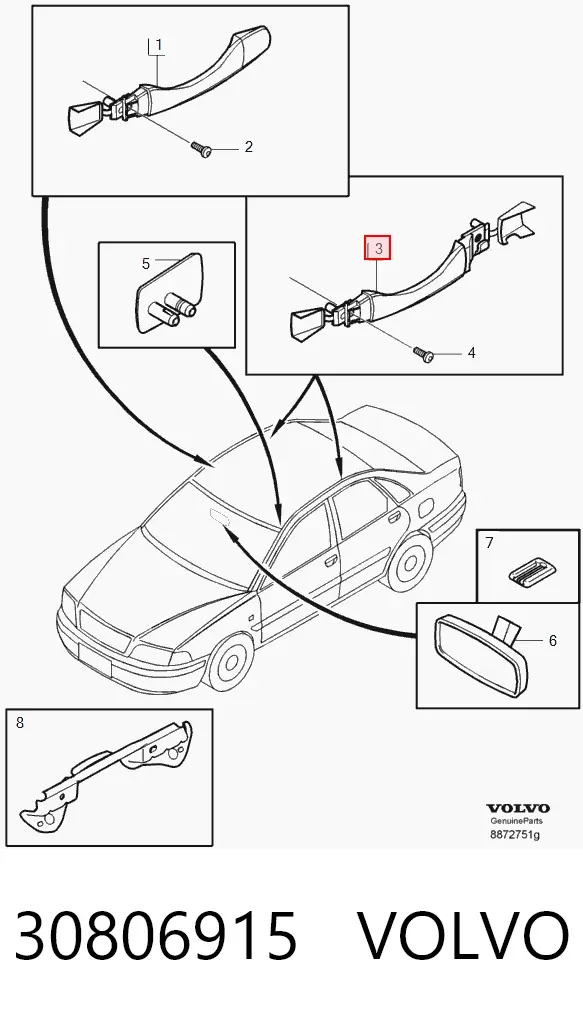 1
2
3
4
5
7
6
8
VOLVO
GenuineParts
8872751g

30806915 VOLVO