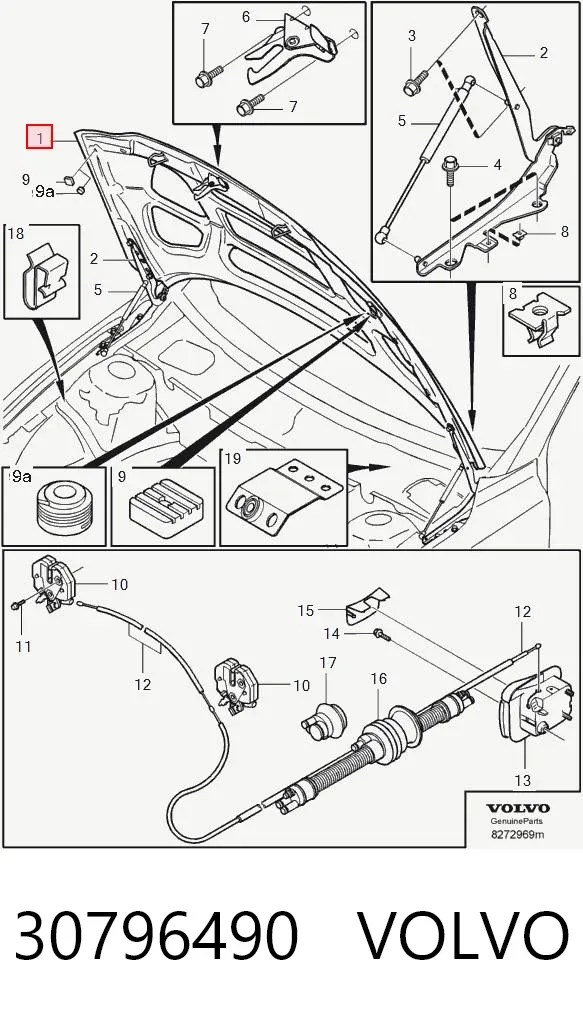 6
7
7
3
2
5
4
8
1
9
9a
18
2
5
8
9a
9
19
10
11
12
10
15
14
17
16
12
13
VOLVO
GenuineParts
8272969m

30796490 VOLVO