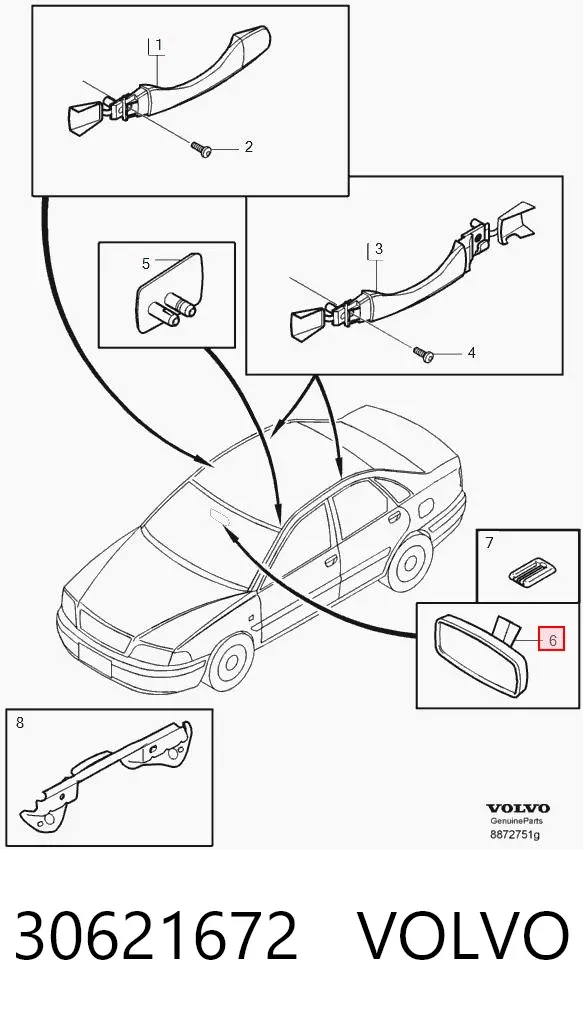 1
2
5
3
4
7
6
8
VOLVO
GenuineParts
8872751g

30621672 VOLVO