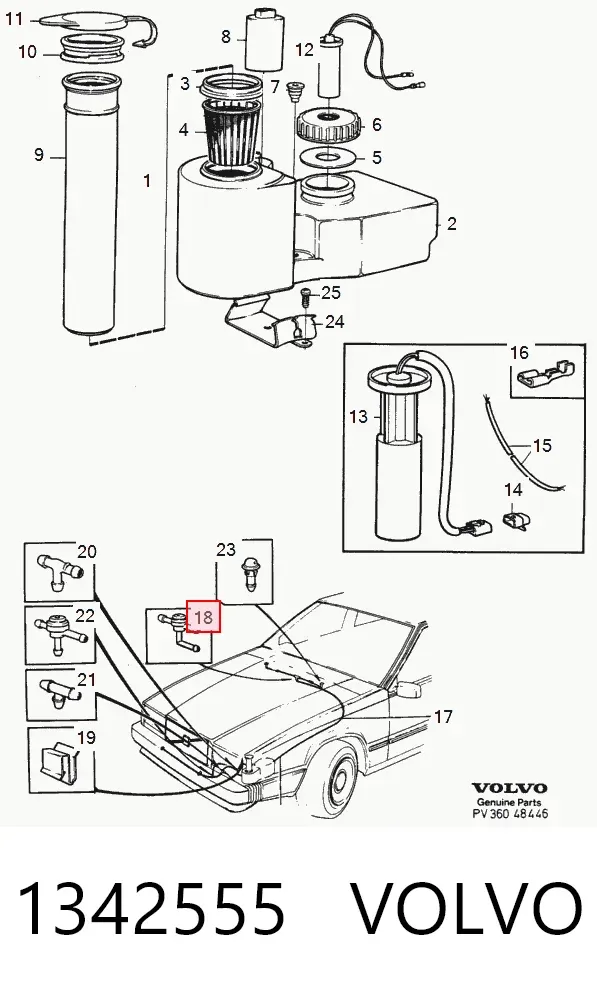 11
10
8
12
3
7
4
6
5
9
1
2
25
24
16
13
15
14
20
23
22
18
21
17
19
VOLVO
Genuine Parts
PV 360 48446

1342555 VOLVO