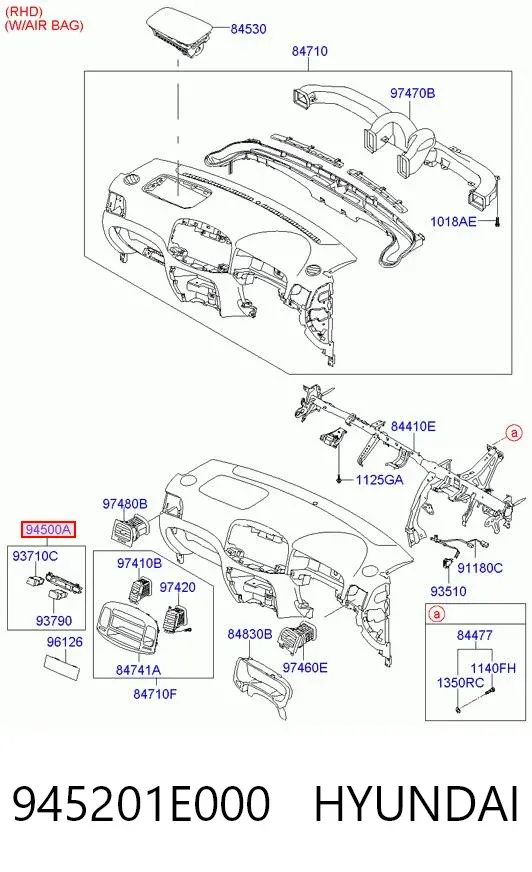 (RHD)
(W/AIR BAG)

84530

84710

97470B

1018AE

84410E

a

1125GA

97480B

94500A

93710C

93790

96126

97410B

97420

84741A

84710F

84830B

97460E

91180C

93510

a

84477

1140FH

1350RC

945201E000 HYUNDAI