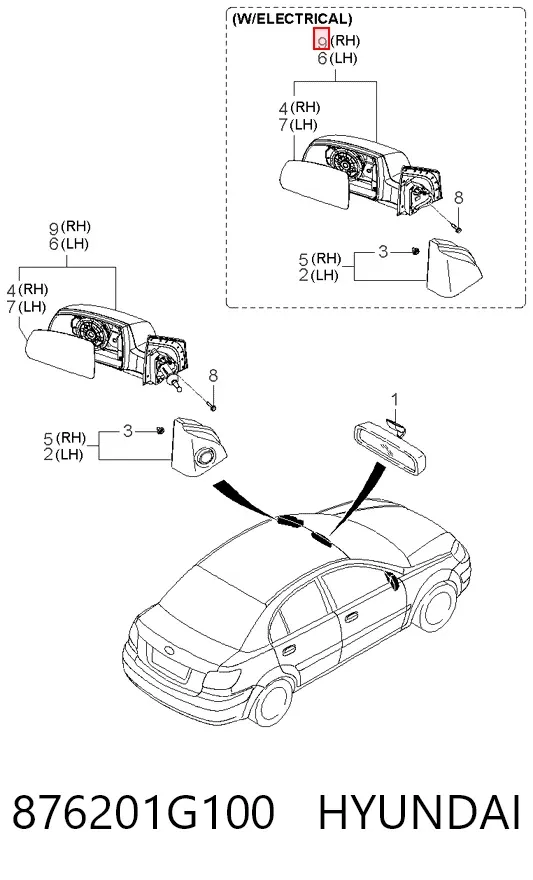 (W/ELECTRICAL)
9 (RH)
6 (LH)
4 (RH)
7 (LH)
8
5 (RH)
2 (LH)
3

9 (RH)
6 (LH)
4 (RH)
7 (LH)
8
5 (RH)
2 (LH)
3
1

876201G100 HYUNDAI