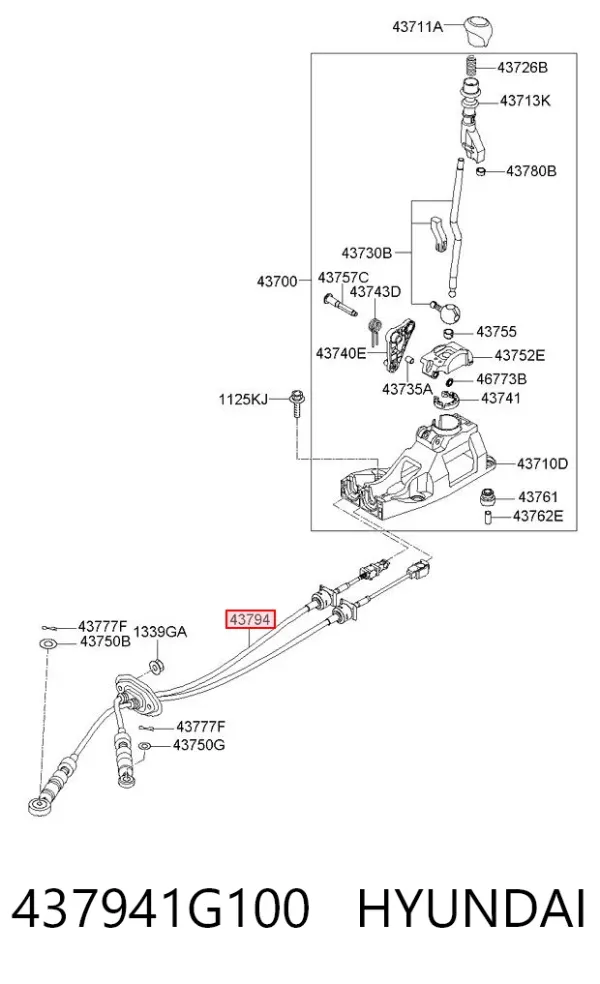 43711A
43726B
43713K
43780B
43730B
43700
43757C
43743D
43755
43740E
43752E
46773B
43735A
43741
1125KJ
43710D
43761
43762E
43794
43777F
43750B
1339GA
43777F
43750G

437941G100 HYUNDAI