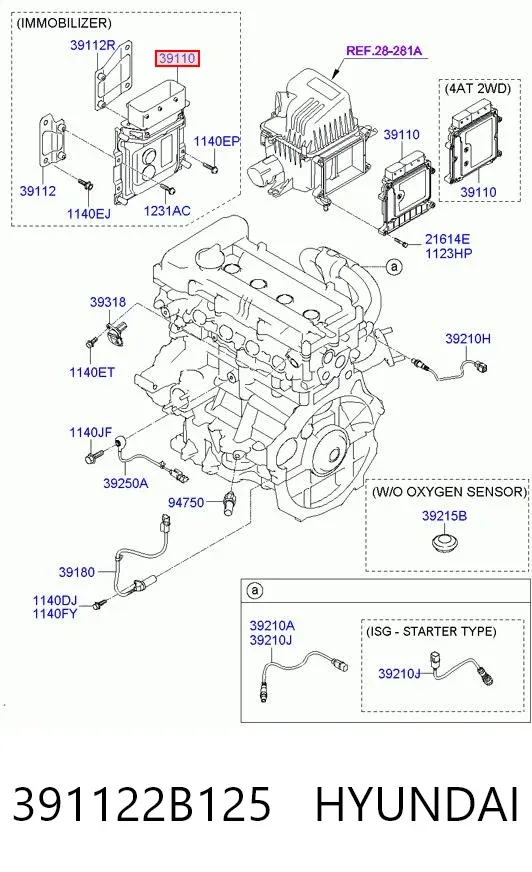 (IMMOBILIZER)
39112R
39110
1140EP
39112
1140EJ
1231AC
REF.28-281A
(4AT 2WD)
39110
39110
21614E
1123HP
a
39318
1140ET
39210H
1140JF
39250A
94750
(W/O OXYGEN SENSOR)
39215B
39180
1140DJ
1140FY
a
39210A
39210J
(ISG - STARTER TYPE)
39210J
391122B125 HYUNDAI