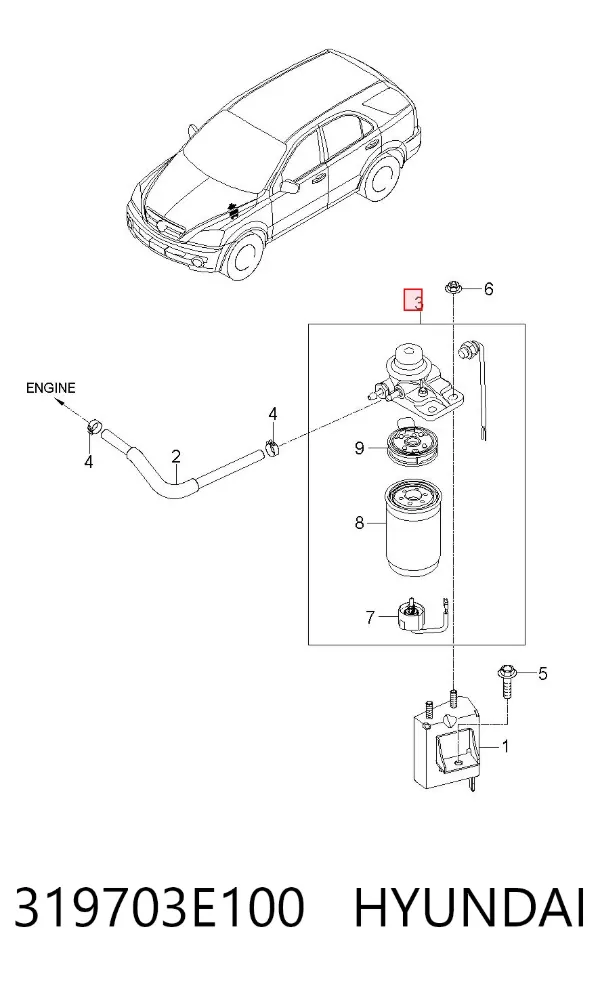 3
6
ENGINE
4
4
2
9
8
7
5
1

319703E100 HYUNDAI