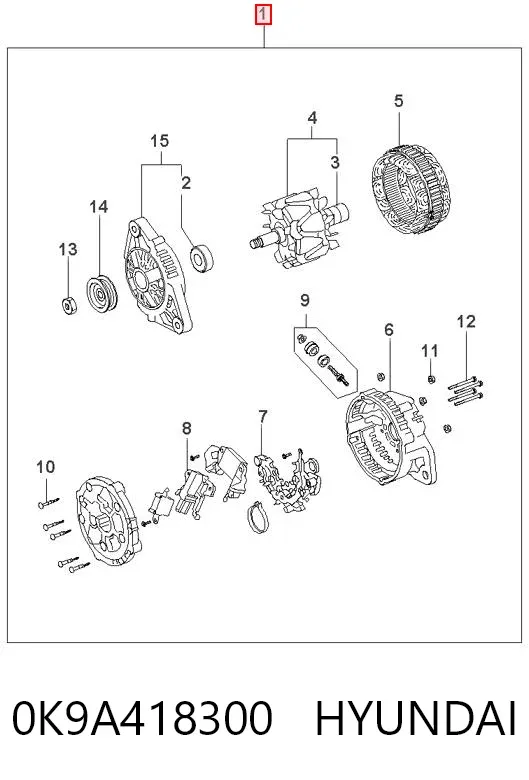 1
15
2
14
13
4
3
5
9
6
11
12
8
7
10
0K9A418300 HYUNDAI