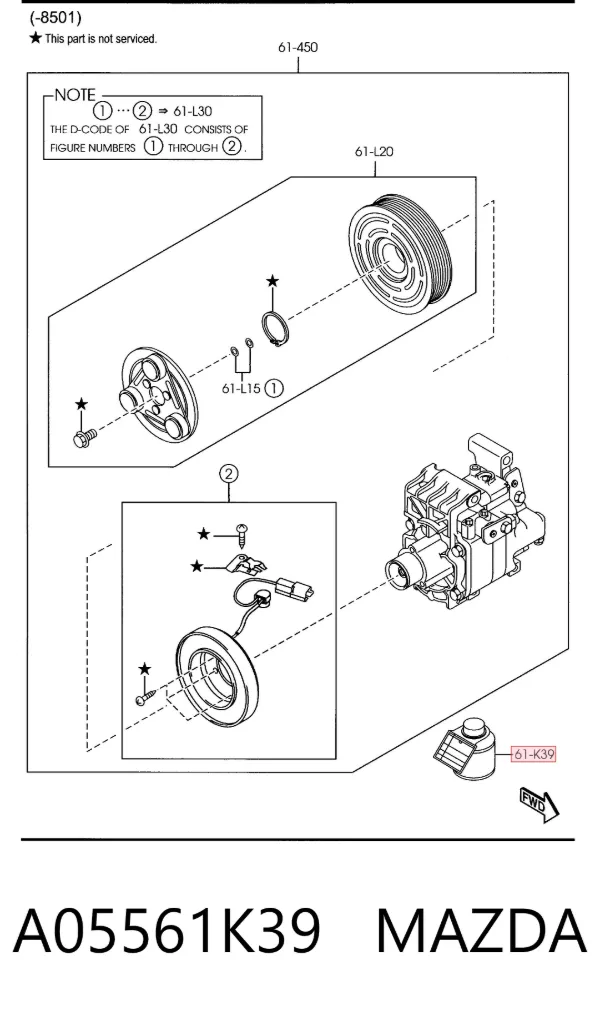 (-8501)
★ This part is not serviced.

61-450

NOTE
① ··· ② ⇒ 61-L30
THE D-CODE OF 61-L30 CONSISTS OF FIGURE NUMBERS ① THROUGH ②.

61-L20

★

61-L15 ①

★

②

★

★

★

61-K39

FWD

A05561K39 MAZDA