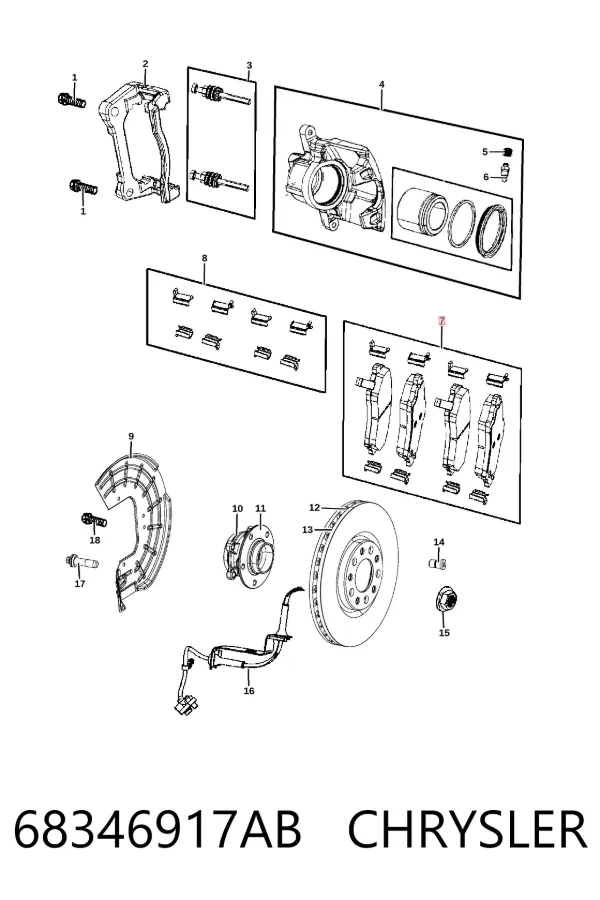 1
2
3
4
5
6
1
8
7
9
10
11
12
13
14
18
17
15
16

68346917AB CHRYSLER