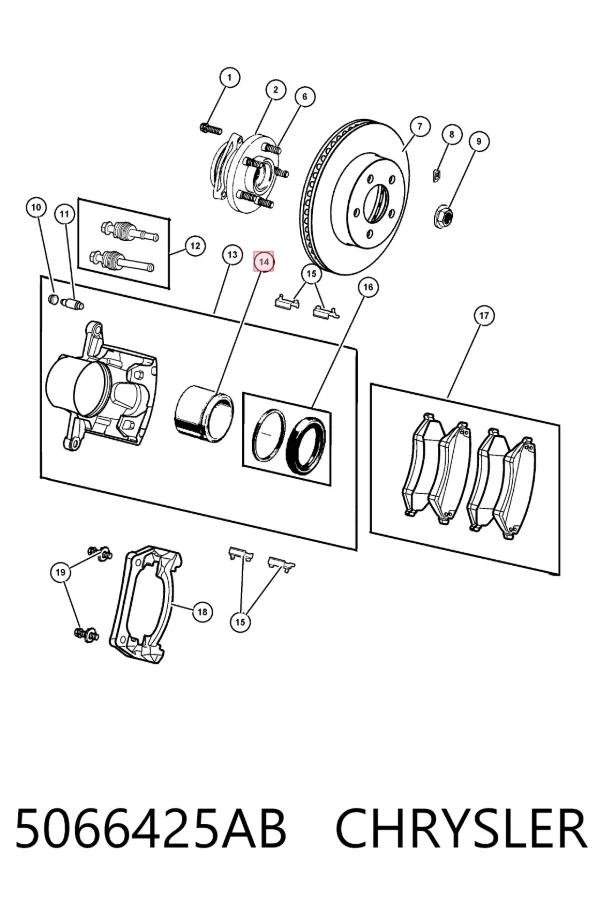 1
2
6
7
8
9
10
11
12
13
14
15
16
17
19
18
15

5066425AB CHRYSLER