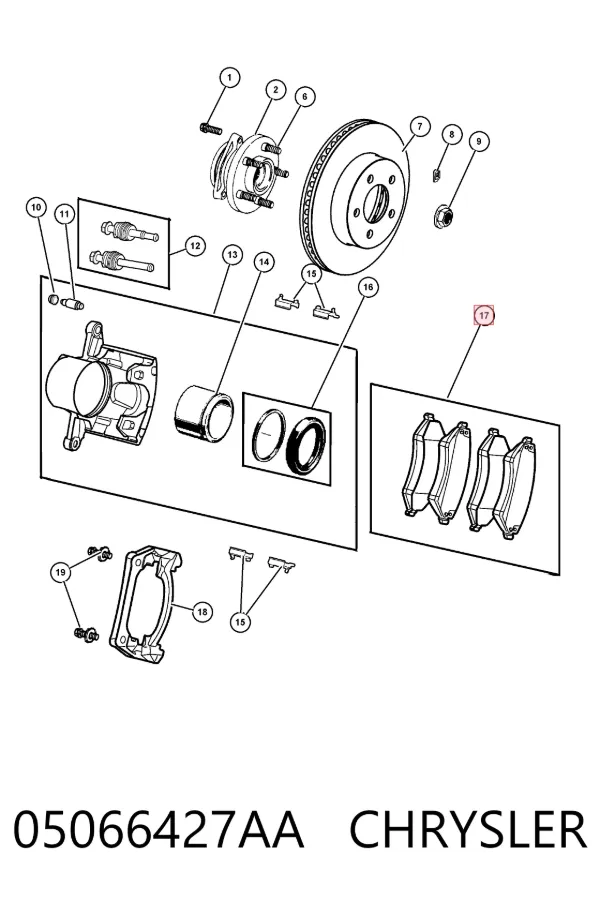 1
2
6
7
8
9
10
11
12
13
14
15
16
17
19
18
15

05066427AA CHRYSLER