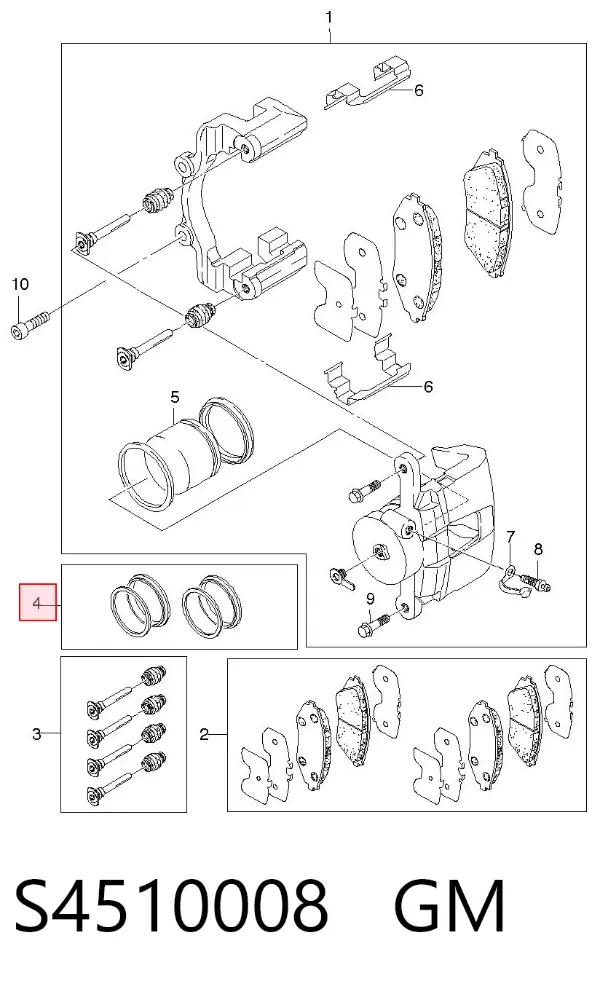 1

6

10

6

5

7

8

9

4

3

2

S4510008 GM