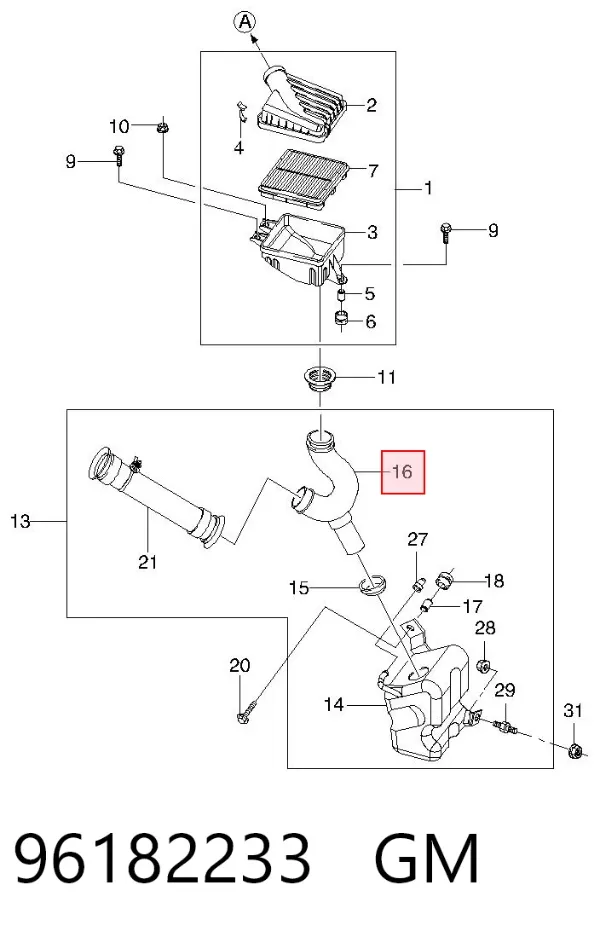 A

2

10

4

9

7

1

3

9

5

6

11

16

13

21

27

15

18

17

28

20

14

29

31

96182233 GM