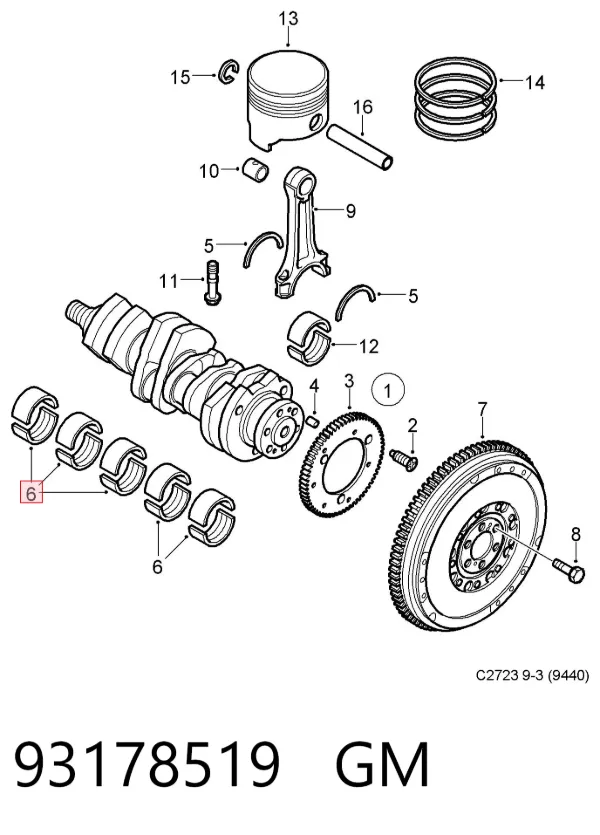 13
15
14
16
10
9
5
11
5
12
4
3
1
2
7
6
6
8
C2723 9-3 (9440)

93178519 GM