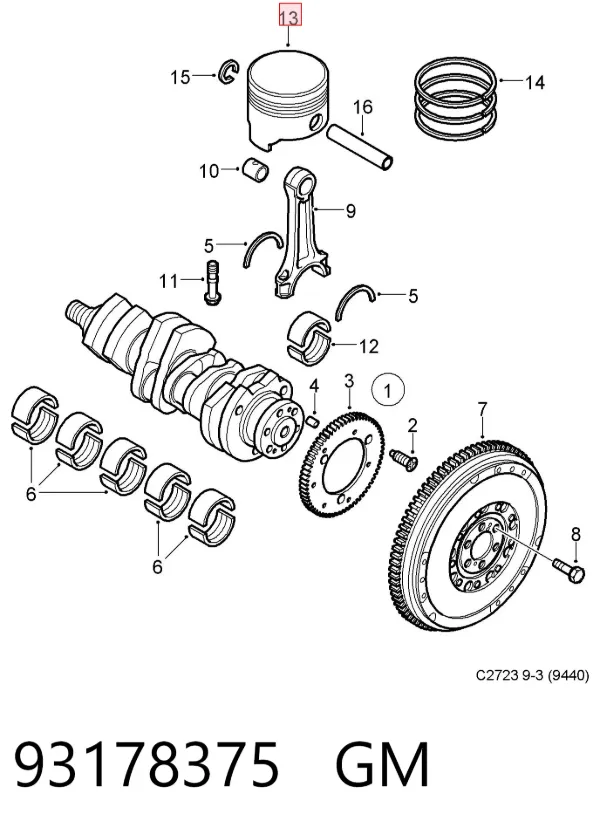 13

15

14

16

10

9

5

11

5

12

4

3

1

2

7

6

6

8

C2723 9-3 (9440)

93178375 GM