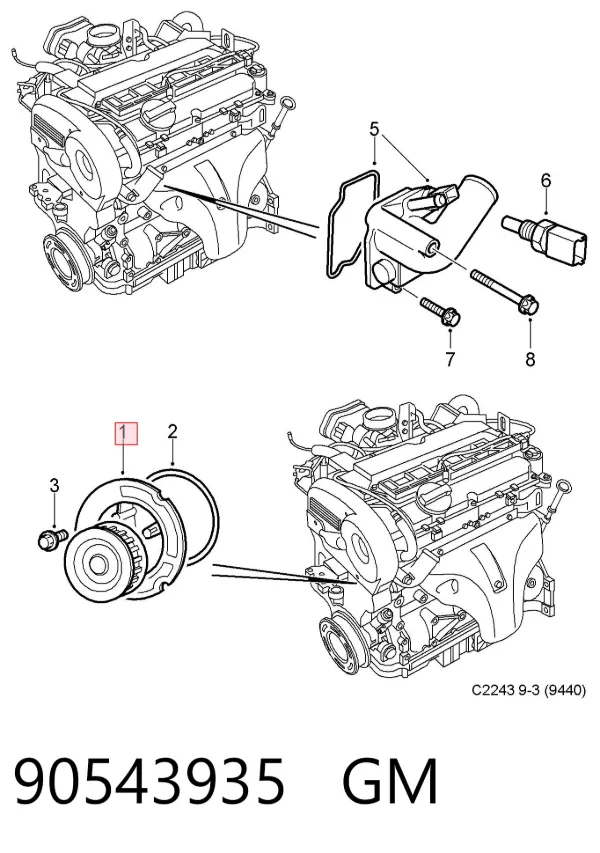 5
6
7
8
1
2
3
C2243 9-3 (9440)
90543935 GM