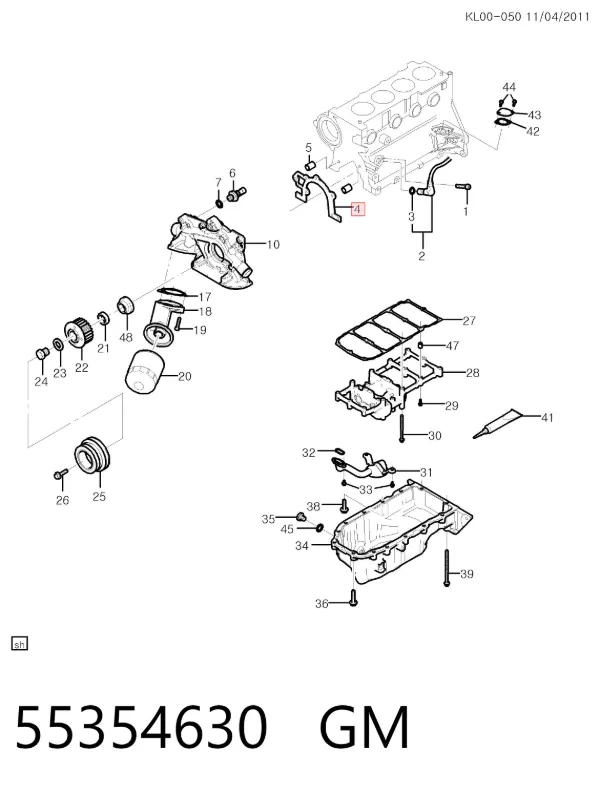 KL00-050 11/04/2011

44
43
42
5
6
7
4
3
1
2
10
17
18
19
48
21
22
23
24
20
27
47
28
29
30
41
32
31
33
38
35
45
34
39
36
26
25

sh

55354630 GM