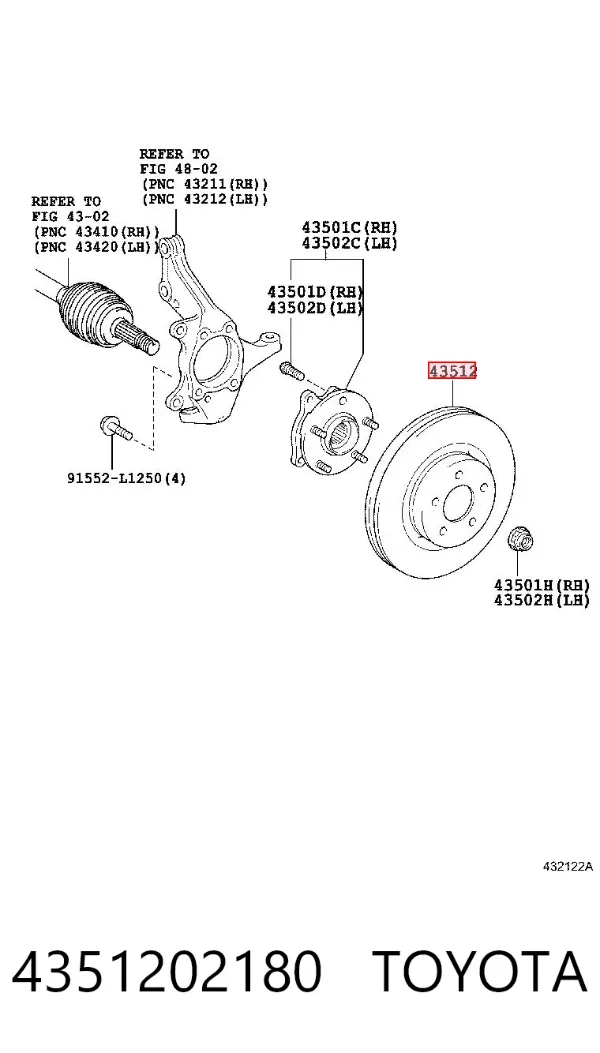 REFER TO
FIG 48-02
(PNC 43211(RH))
(PNC 43212(LH))

REFER TO
FIG 43-02
(PNC 43410(RH))
(PNC 43420(LH))

43501C(RH)
43502C(LH)

43501D(RH)
43502D(LH)

43512

91552-L1250(4)

43501H(RH)
43502H(LH)

432122A

4351202180 TOYOTA