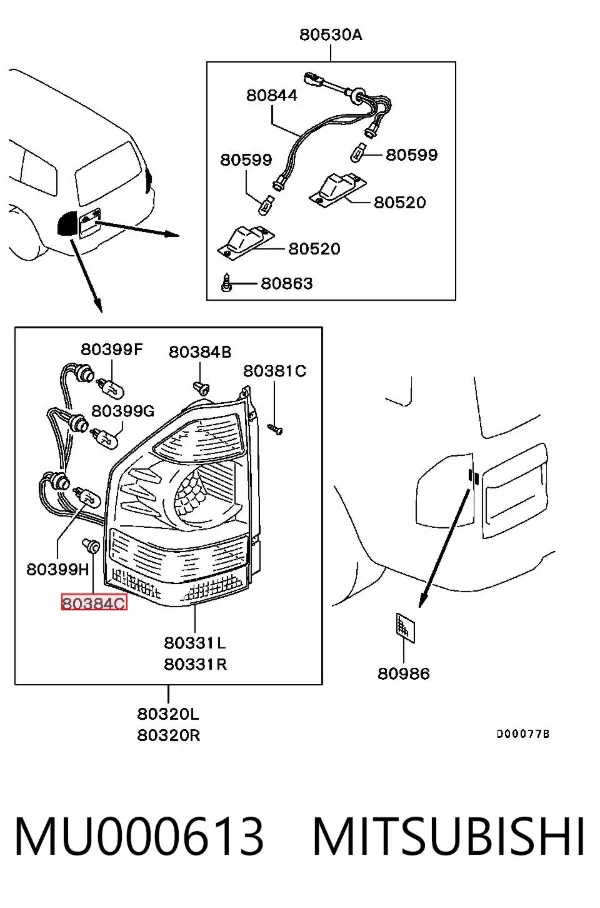 80530A

80844

80599

80599

80520

80520

80863

80399F

80384B

80381C

80399G

80399H

80384C

80331L
80331R

80986

80320L
80320R

D00077B

MU000613 MITSUBISHI