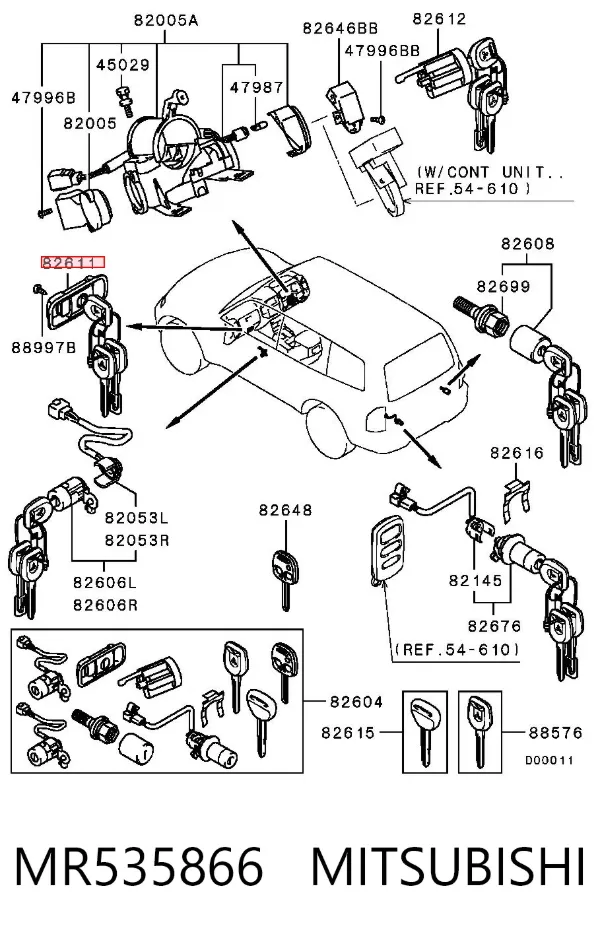 82005A
82646BB
82612
45029
47996BB
47996B
47987
82005
(W/CONT UNIT..
REF.54-610)
82611
82608
82699
88997B
82616
82053L
82053R
82648
82606L
82606R
82145
82676
(REF.54-610)
82604
82615
88576
D00011

MR535866 MITSUBISHI