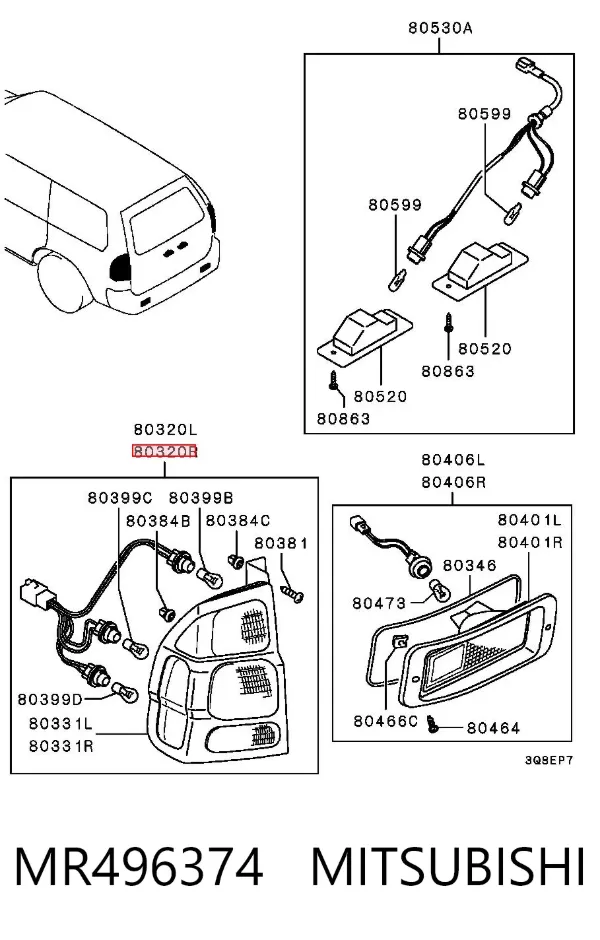 80530A
80599
80599
80520
80863
80520
80863

80320L
80320R
80399C 80399B
80384B 80384C
80381
80399D
80331L
80331R

80406L
80406R
80401L
80401R
80346
80473
80466C
80464

3Q8EP7

MR496374 MITSUBISHI