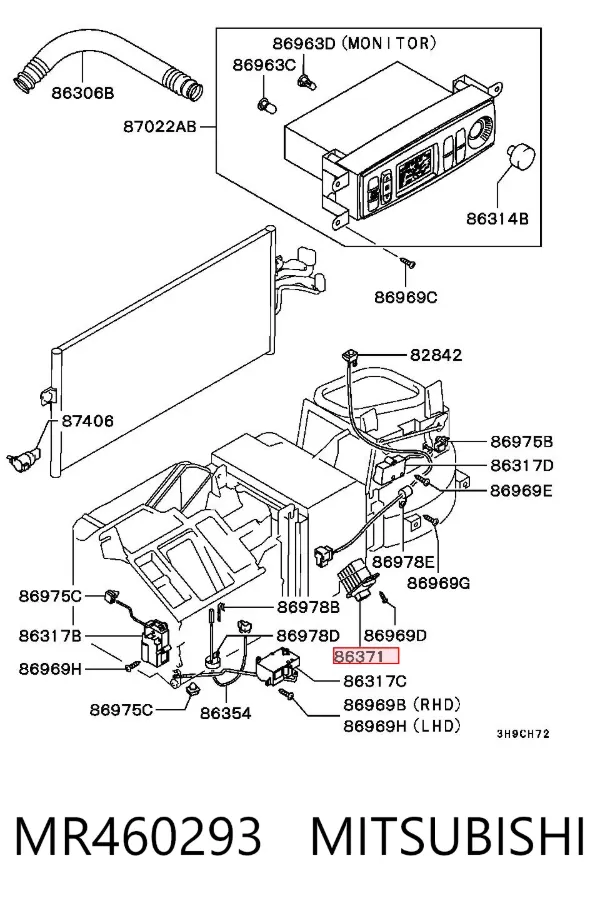 86963D (MONITOR)
86963C
86306B
87022AB
86314B
86969C
82842
87406
86975B
86317D
86969E
86978E
86969G
86975C
86978B
86317B
86978D
86969D
86969H
86371
86317C
86975C
86354
86969B (RHD)
86969H (LHD)
3H9CH72

MR460293 MITSUBISHI