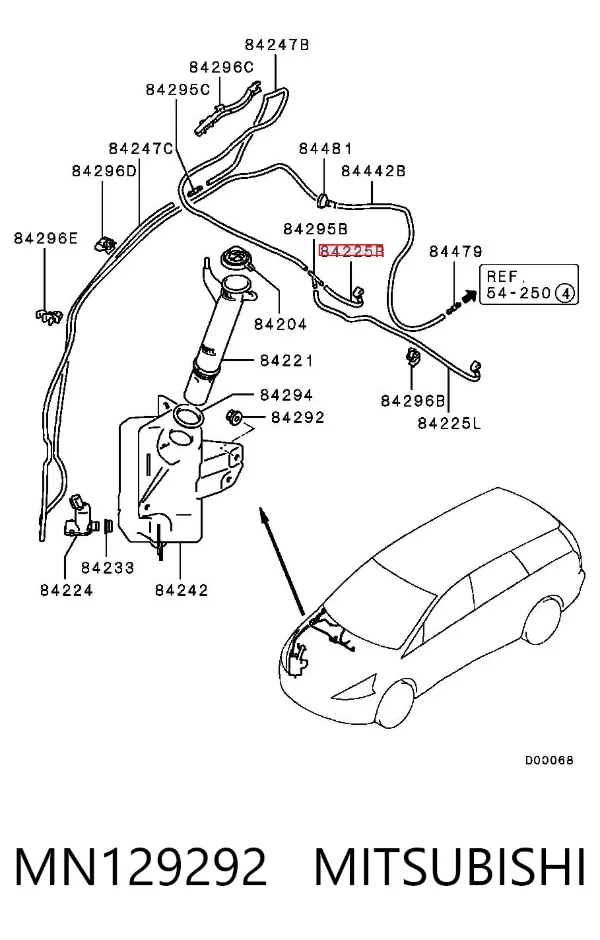 84247B
84296C
84295C
84247C
84296D
84481
84442B
84296E
84295B
84225B
84479
REF.
54-250 ④
84204
84221
84294
84292
84296B
84225L
84233
84224
84242
D00068

MN129292 MITSUBISHI