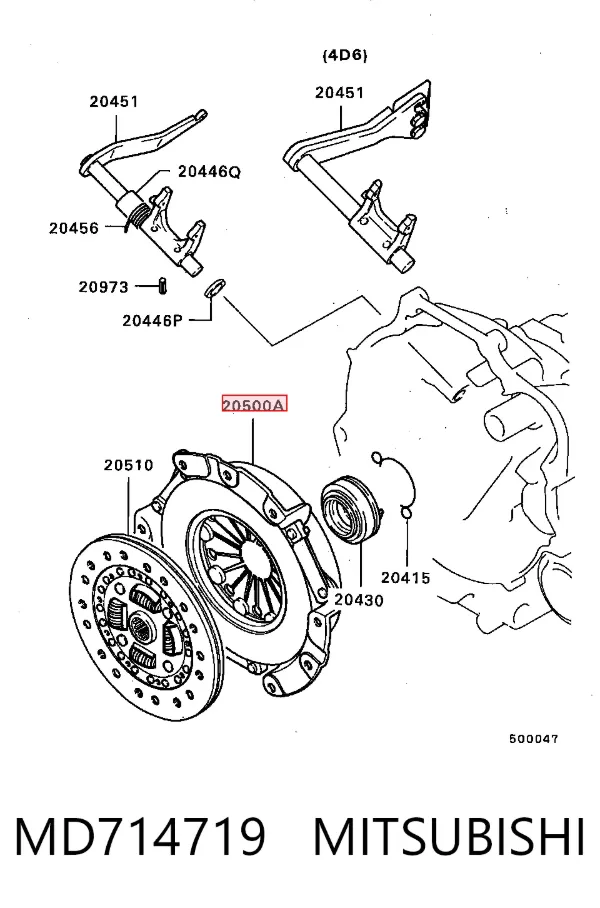 (4D6)

20451

20451

20446Q

20456

20973

20446P

20500A

20510

20415

20430

500047

MD714719 MITSUBISHI