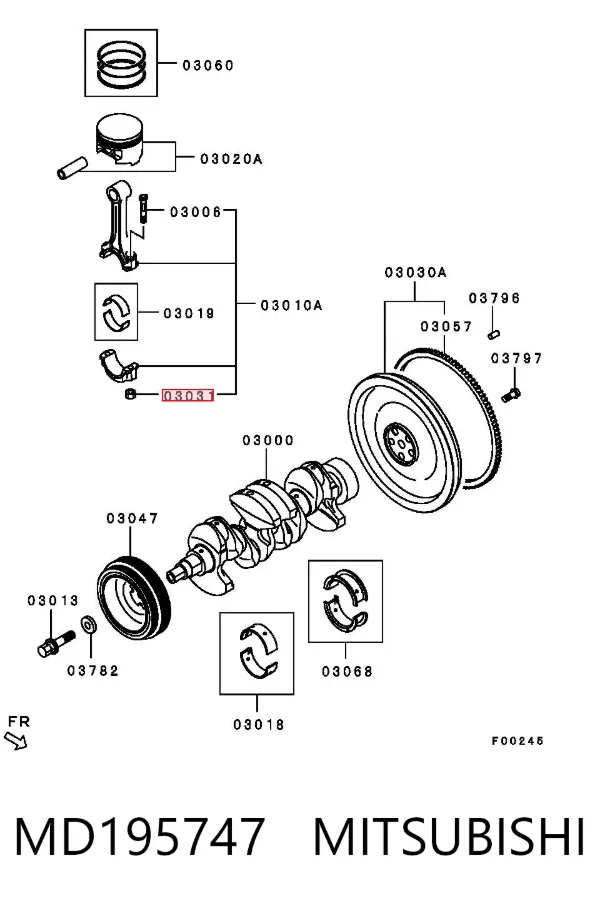 03060

03020A

03006

03019

03010A

03031

03030A

03796

03057

03797

03000

03047

03013

03782

03018

03068

FR

F00245

MD195747 MITSUBISHI