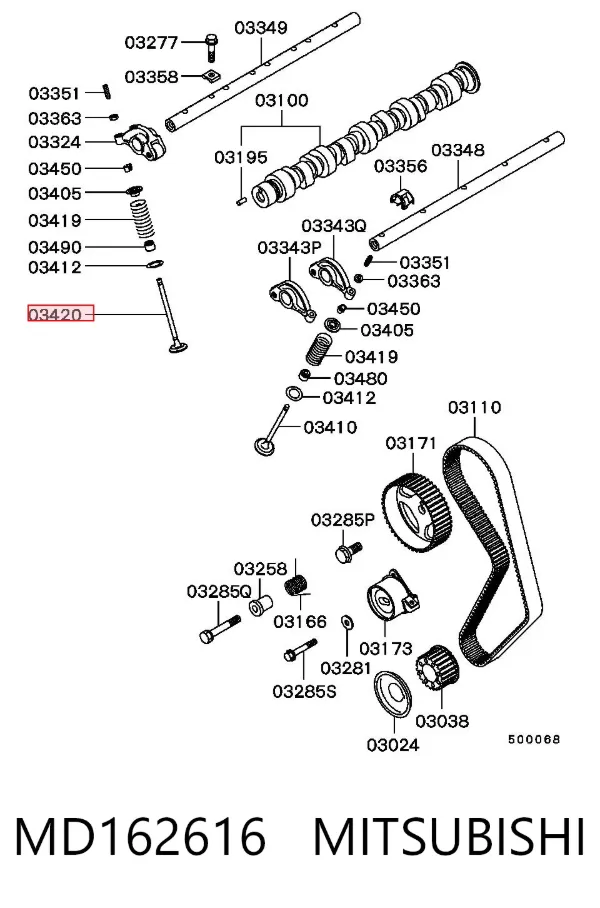 03277
03349
03358
03351
03363
03324
03450
03405
03419
03490
03412
03420
03100
03195
03356
03348
03343Q
03343P
03351
03363
03450
03405
03419
03480
03412
03410
03110
03171
03285P
03258
03285Q
03166
03173
03281
03285S
03038
03024
500068

MD162616 MITSUBISHI