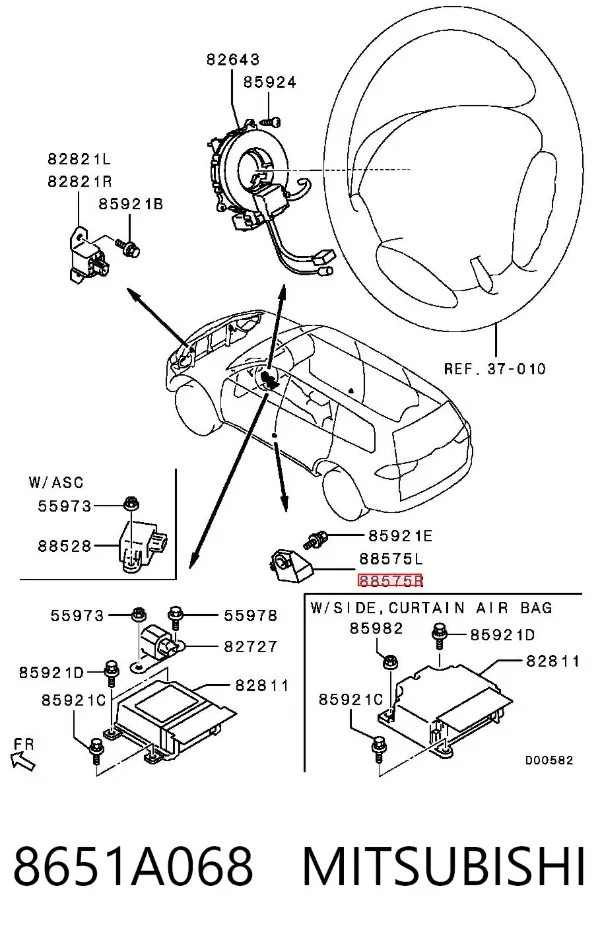 82643
85924
82821L
82821R
85921B
REF. 37-010
W/ASC
55973
88528
85921E
88575L
88575R
55973
55978
82727
85921D
82811
85921C
FR
W/SIDE, CURTAIN AIR BAG
85982
85921D
82811
85921C
D00582

8651A068 MITSUBISHI