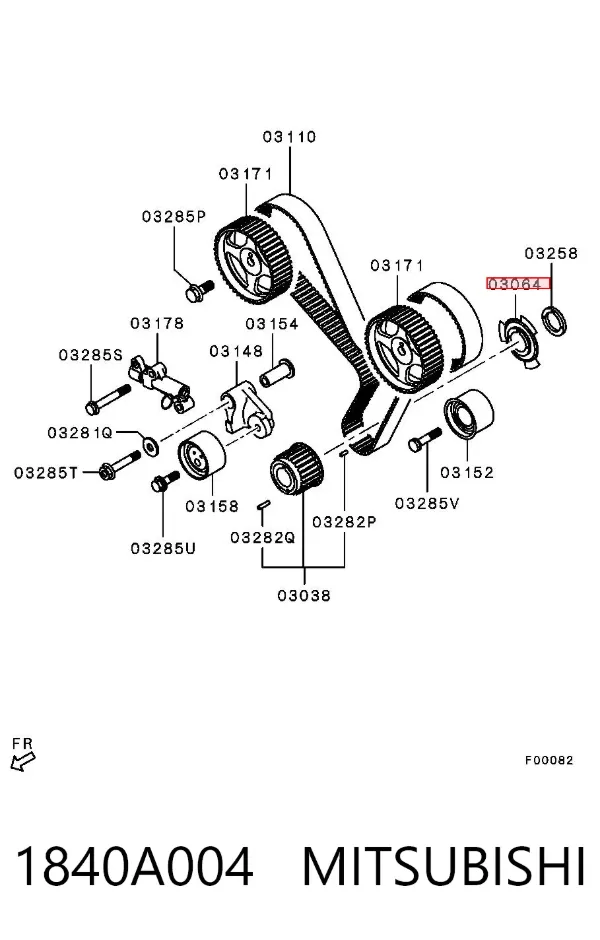 03110
03171
03285P
03171
03258
03064
03178
03154
03285S
03148
03281Q
03285T
03158
03152
03285V
03285U
03282Q
03282P
03038
FR
F00082
1840A004 MITSUBISHI