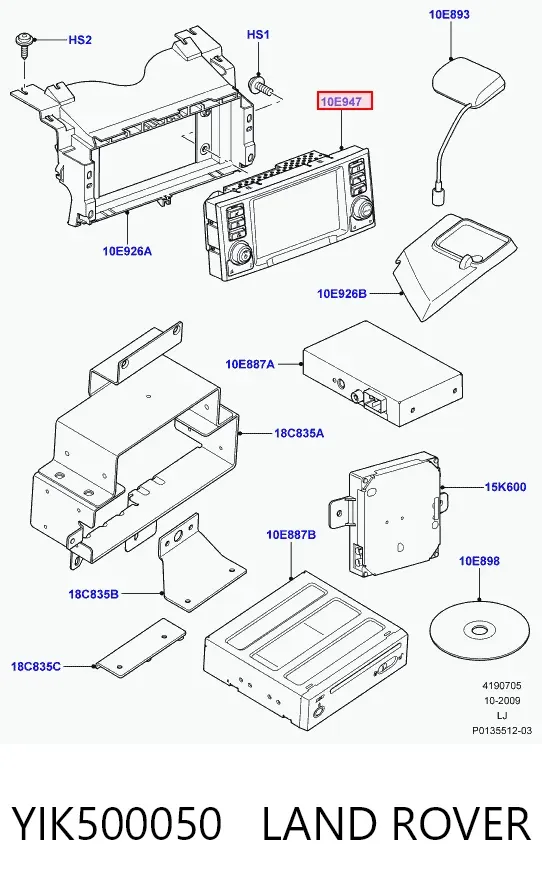 HS2
HS1
10E893
10E947
10E926A
10E926B
10E887A
18C835A
15K600
10E887B
10E898
18C835B
18C835C
4190705
10-2009
LJ
P0135512-03

YIK500050 LAND ROVER