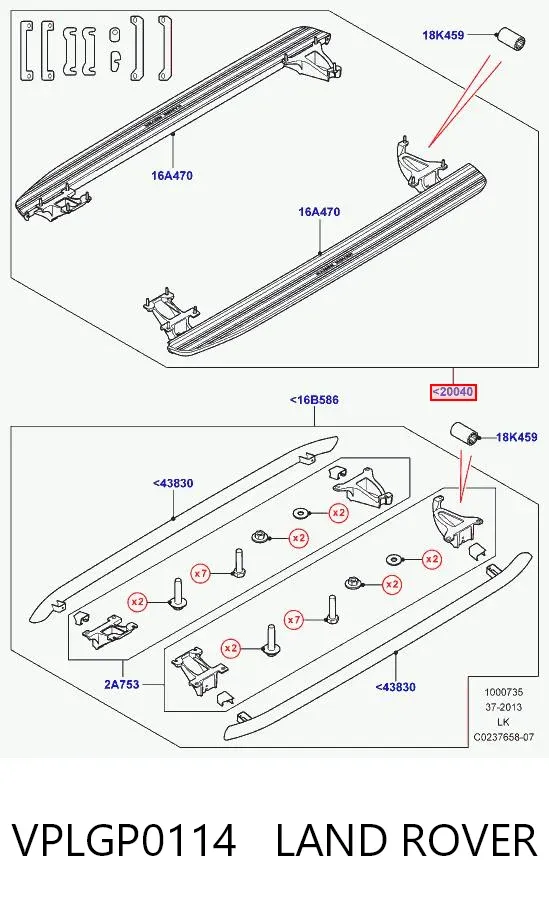 18K459

16A470

16A470

<20040

<16B586

18K459

<43830

x2

x2

x7

x2

x2

x2

x7

x2

2A753

<43830

1000735
37-2013
LK
C0237658-07

VPLGP0114 LAND ROVER