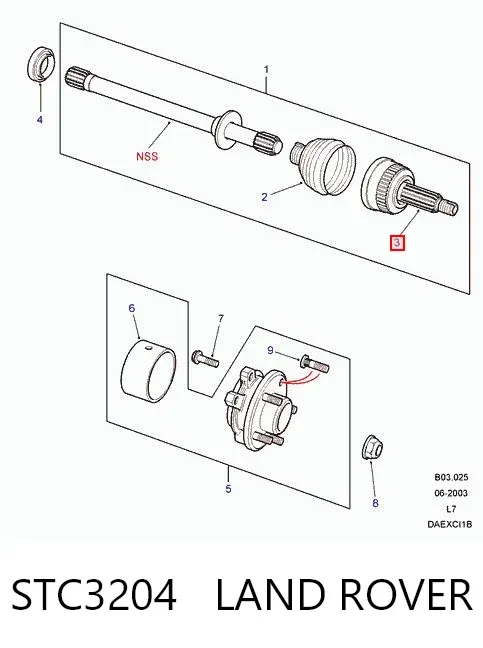 1
4
NSS
2
3
6
7
9
5
8
B03.025
06-2003
L7
DAEXCI1B

STC3204 LAND ROVER