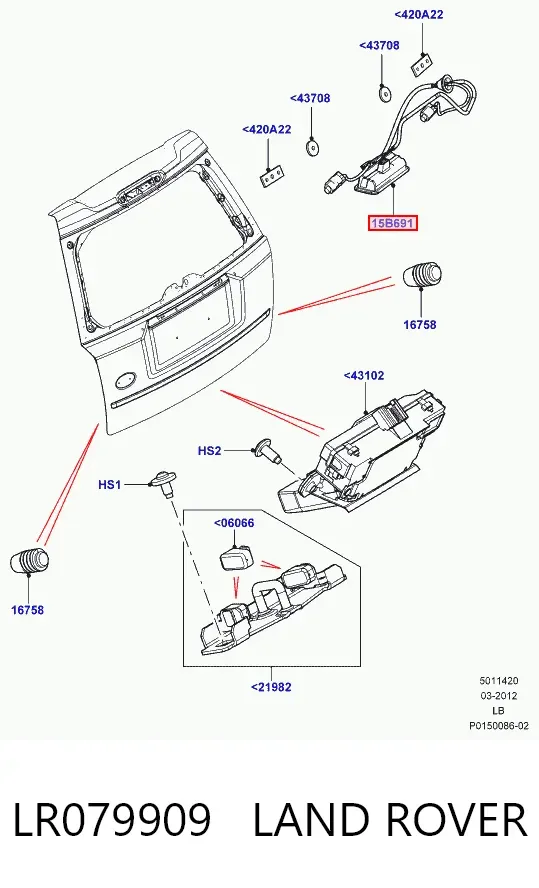 <420A22

<43708

<43708

<420A22

15B691

16758

<43102

HS2

HS1

<06066

16758

<21982

5011420
03-2012
LB
P0150086-02

LR079909 LAND ROVER