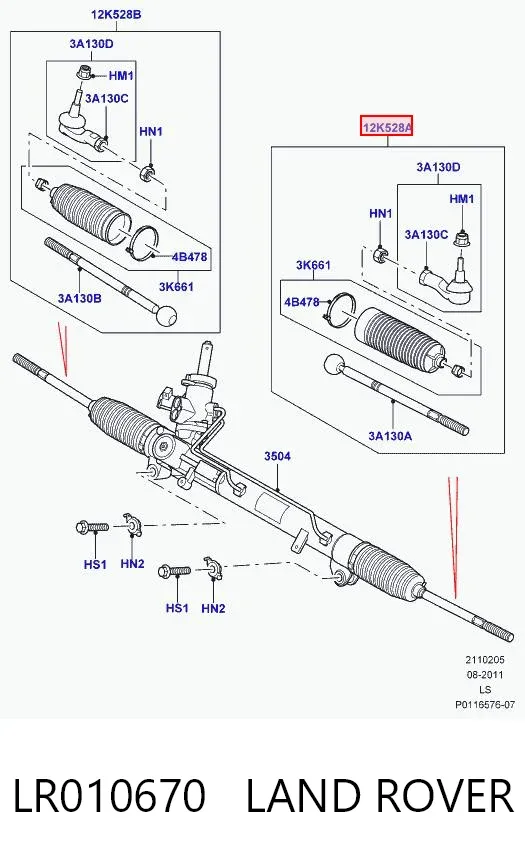 12K528B

3A130D

HM1

3A130C

HN1

4B478

3K661

3A130B

12K528A

3A130D

HM1

HN1

3A130C

3K661

4B478

3A130A

3504

HS1

HN2

HS1

HN2

2110205
08-2011
LS
P0116576-07

LR010670 LAND ROVER